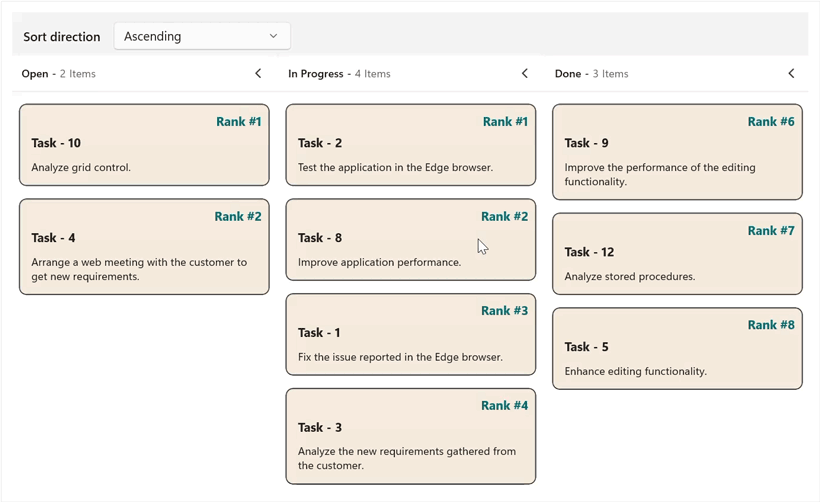 Sort direction Ascending

Open - 2 Items

Rank #1
Task - 10
Analyze grid control.

Rank #2
Task - 4
Arrange a web meeting with the customer to get new requirements.

In Progress - 4 Items

Rank #1
Task - 2
Test the application in the Edge browser.

Rank #2
Task - 8
Improve application performance.

Rank #3
Task - 1
Fix the issue reported in the Edge browser.

Rank #4
Task - 3
Analyze the new requirements gathered from the customer.

Done - 3 Items

Rank #6
Task - 9
Improve the performance of the editing functionality.

Rank #7
Task - 12
Analyze stored procedures.

Rank #8
Task - 5
Enhance editing functionality.